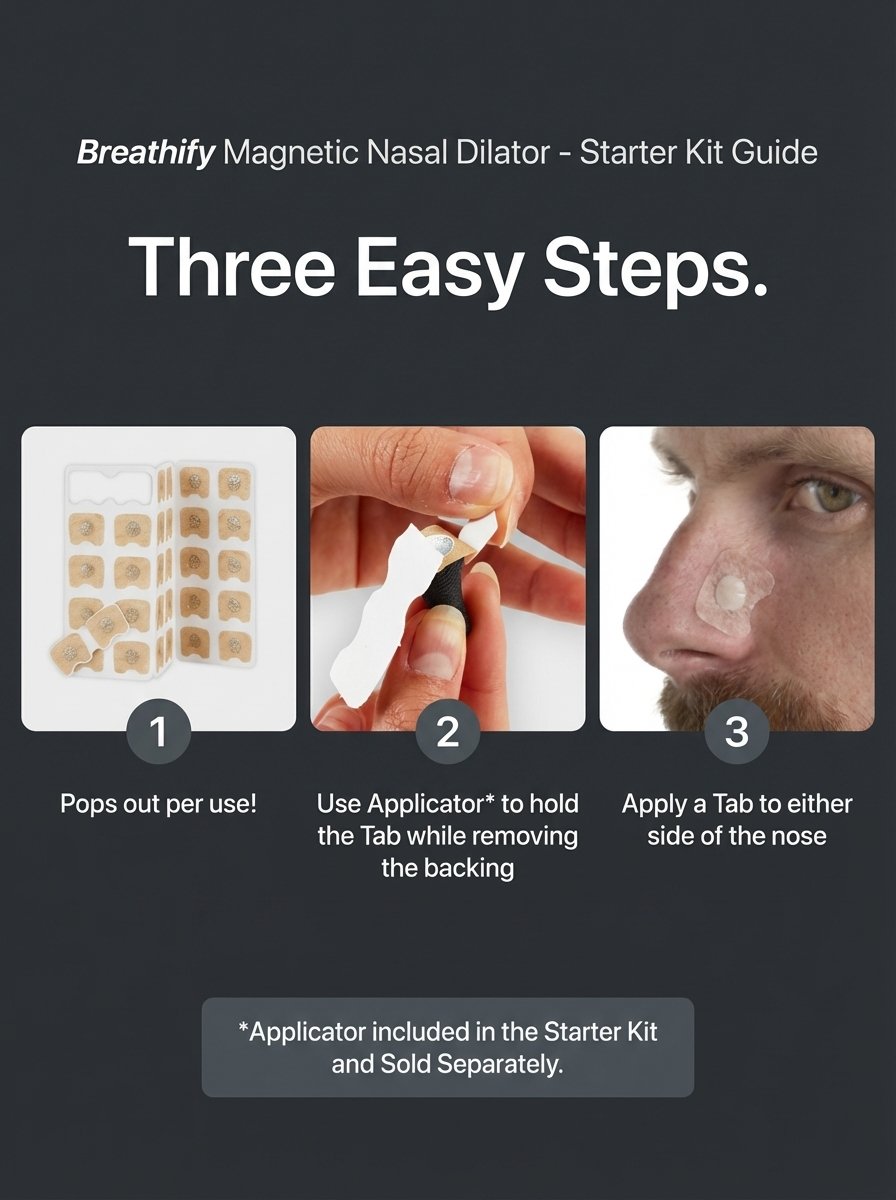 Breathify Magnetic Nasal Dilator - Starter Kit Guide

Three Easy Steps.

1

Pops out per use!

2

Use Applicator* to hold the Tab while removing the backing

3

Apply a Tab to either side of the nose

*Applicator included in the Starter Kit and Sold Separately.