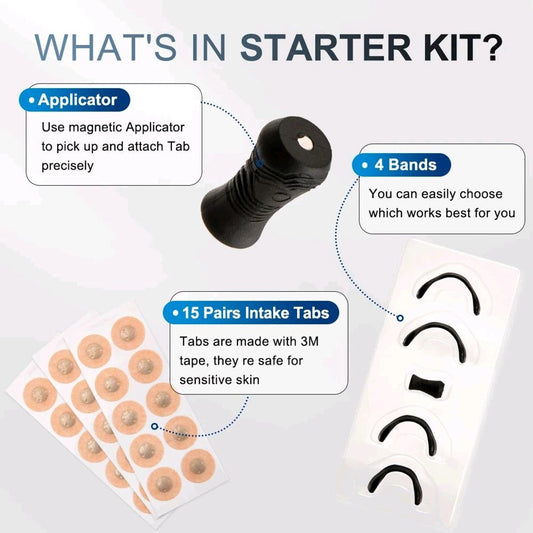 WHAT'S IN STARTER KIT?

• Applicator

Use magnetic Applicator to pick up and attach Tab precisely

• 4 Bands

You can easily choose which works best for you

• 15 Pairs Intake Tabs

Tabs are made with 3M tape, they re safe for sensitive skin